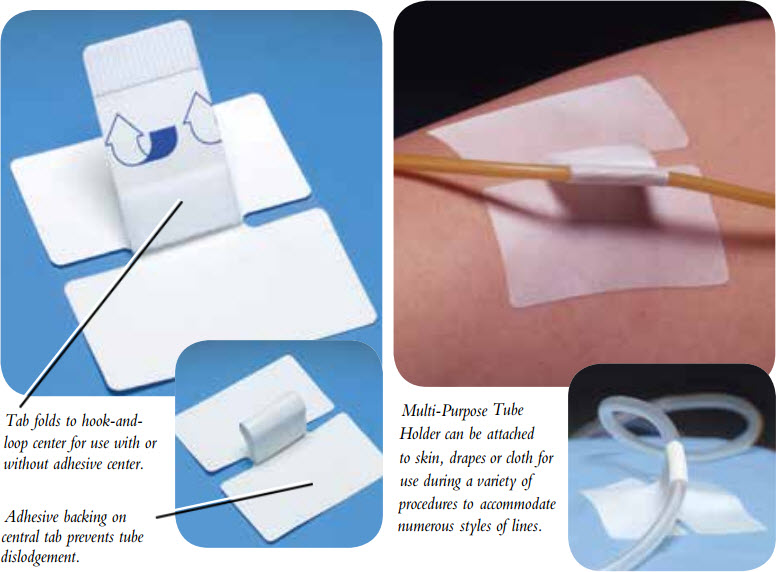 Tab folds to hook-and-loop center for use with or without adhesive center.

Adhesive backing on central tab prevents tube dislodgement.

Multi-Purpose Tube Holder can be attached to skin, drapes or cloth for use during a variety of procedures to accommodate numerous styles of lines.