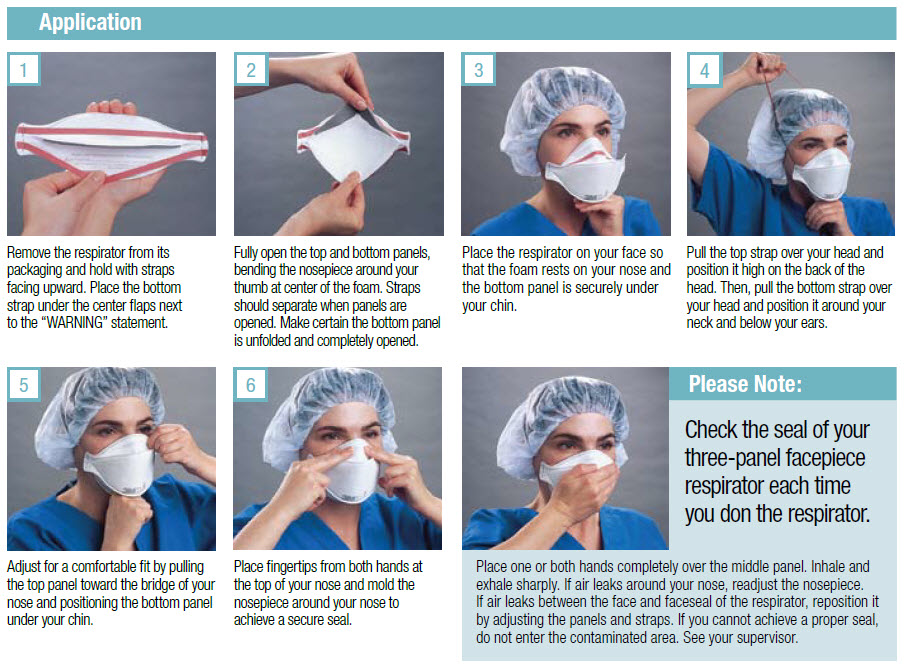 Application

1

Remove the respirator from its packaging and hold with straps facing upward. Place the bottom strap under the center flaps next to the "WARNING" statement.

2

Fully open the top and bottom panels, bending the nosepiece around your thumb at center of the foam. Straps should separate when panels are opened. Make certain the bottom panel is unfolded and completely opened.

3

Place the respirator on your face so that the foam rests on your nose and the bottom panel is securely under your chin.

4

Pull the top strap over your head and position it high on the back of the head. Then, pull the bottom strap over your head and position it around your neck and below your ears.

5

Adjust for a comfortable fit by pulling the top panel toward the bridge of your nose and positioning the bottom panel under your chin.

6

Place fingertips from both hands at the top of your nose and mold the nosepiece around your nose to achieve a secure seal.

Please Note:

Check the seal of your three-panel facepiece respirator each time you don the respirator.

Place one or both hands completely over the middle panel. Inhale and exhale sharply. If air leaks around your nose, readjust the nosepiece. If air leaks between the face and faceseal of the respirator, reposition it by adjusting the panels and straps. If you cannot achieve a proper seal, do not enter the contaminated area. See your supervisor.