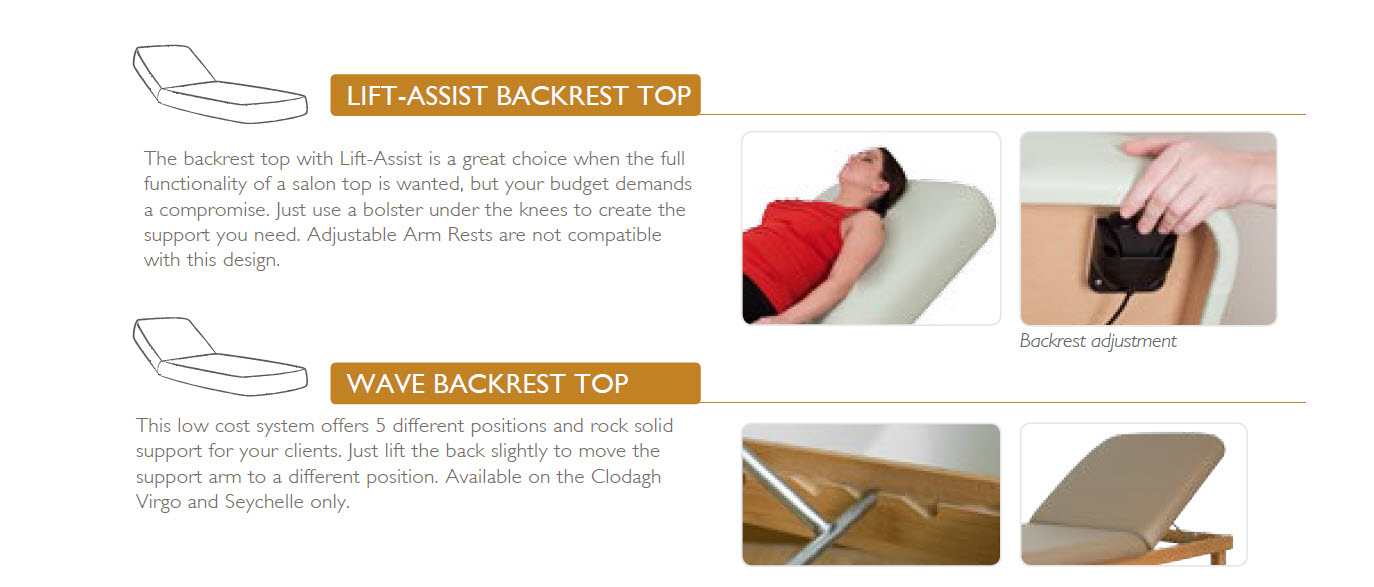 LIFT-ASSIST BACKREST TOP

The backrest top with Lift-Assist is a great choice when the full functionality of a salon top is wanted, but your budget demands a compromise. Just use a bolster under the knees to create the support you need. Adjustable Arm Rests are not compatible with this design.

Backrest adjustment

WAVE BACKREST TOP

This low cost system offers 5 different positions and rock solid support for your clients. Just lift the back slightly to move the support arm to a different position. Available on the Clodagh Virgo and Seychelle only.