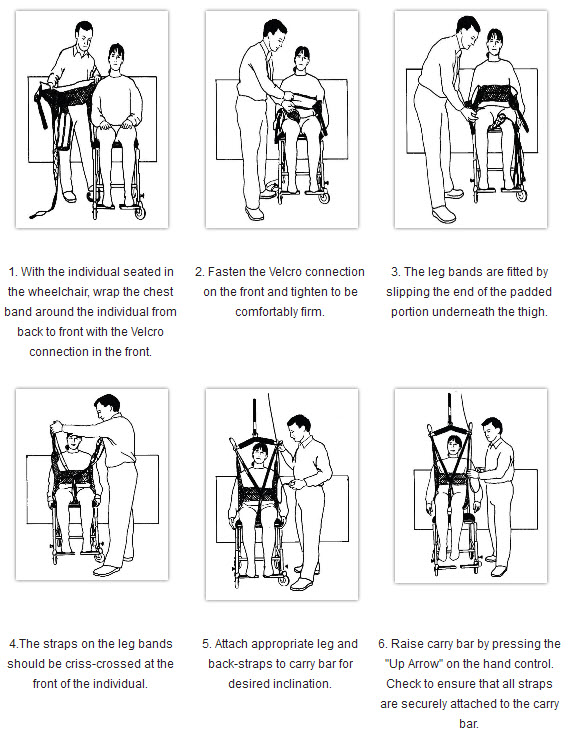 1. With the individual seated in the wheelchair, wrap the chest band around the individual from back to front with the Velcro connection in the front.

2. Fasten the Velcro connection on the front and tighten to be comfortably firm.

3. The leg bands are fitted by slipping the end of the padded portion underneath the thigh.

4.The straps on the leg bands should be criss-crossed at the front of the individual.

5. Attach appropriate leg and back-straps to carry bar for desired inclination.

6. Raise carry bar by pressing the "Up Arrow" on the hand control. Check to ensure that all straps are securely attached to the carry bar.