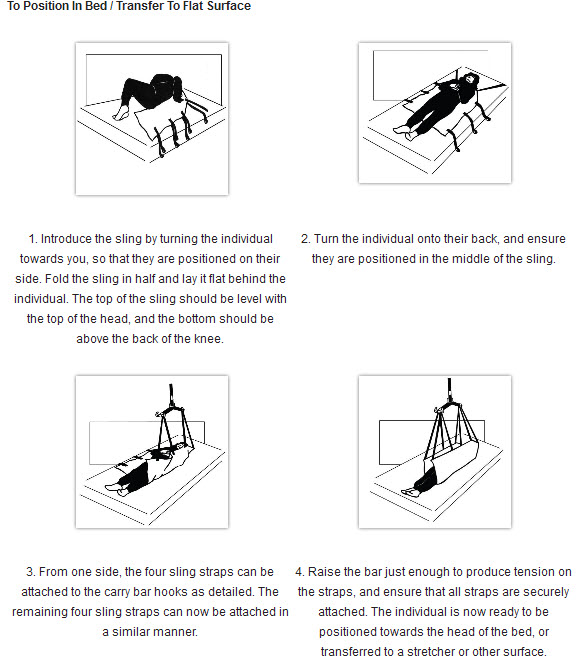 To Position In Bed / Transfer To Flat Surface

1. Introduce the sling by turning the individual towards you, so that they are positioned on their side. Fold the sling in half and lay it flat behind the individual. The top of the sling should be level with the top of the head, and the bottom should be above the back of the knee.

2. Turn the individual onto their back, and ensure they are positioned in the middle of the sling.

3. From one side, the four sling straps can be attached to the carry bar hooks as detailed. The remaining four sling straps can now be attached in a similar manner.

4. Raise the bar just enough to produce tension on the straps, and ensure that all straps are securely attached. The individual is now ready to be positioned towards the head of the bed, or transferred to a stretcher or other surface.