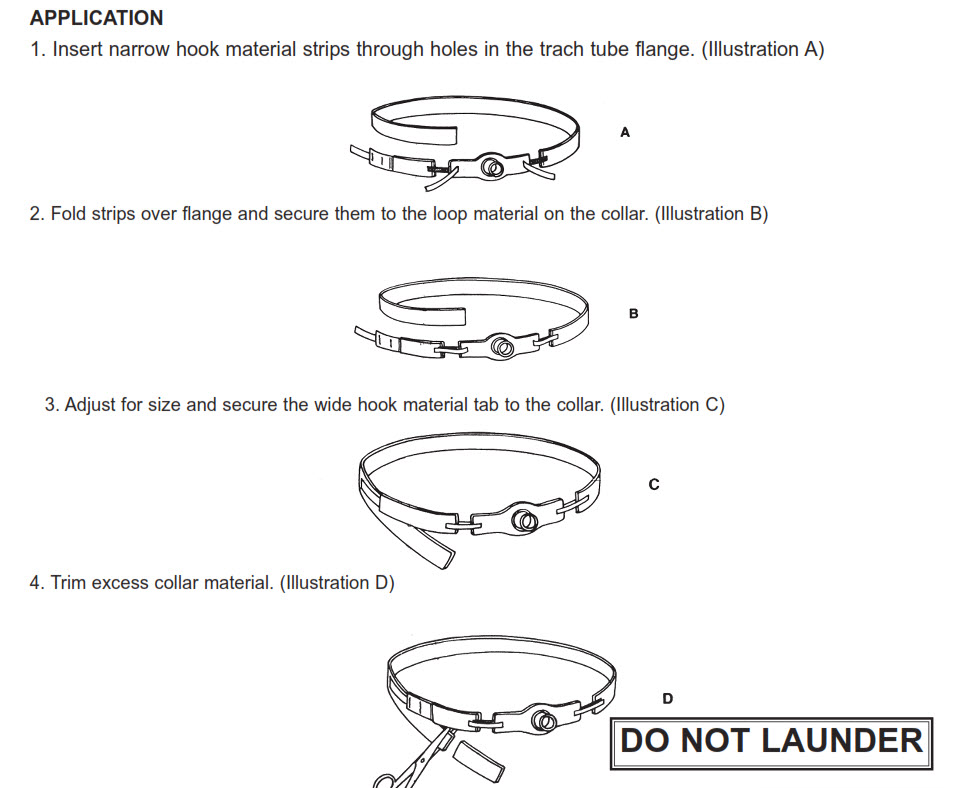 APPLICATION

1. Insert narrow hook material strips through holes in the trach tube flange. (Illustration A)

A

2. Fold strips over flange and secure them to the loop material on the collar. (Illustration B)

B

3. Adjust for size and secure the wide hook material tab to the collar. (Illustration C)

C

4. Trim excess collar material. (Illustration D)

D

DO NOT LAUNDER