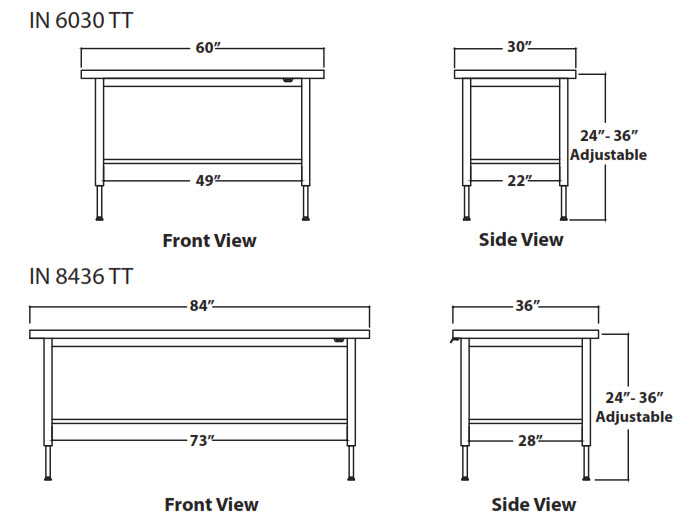 IN 6030 TT

60″

49″

Front View

30″

24″- 36″ Adjustable

22″

Side View

IN 8436 TT

84″

73″

Front View

36″

24″- 36″ Adjustable

28″

Side View