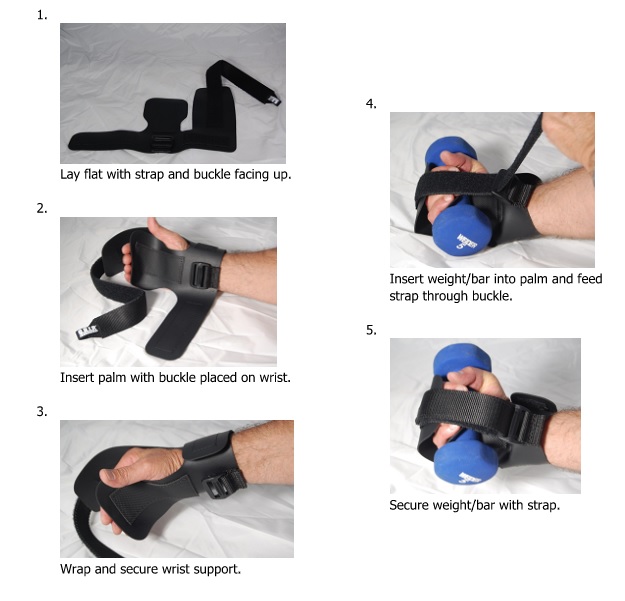 1.

Lay flat with strap and buckle facing up.

2.

Insert palm with buckle placed on wrist.

3.

Wrap and secure wrist support.

4.

WEIDER
5

Insert weight/bar into palm and feed strap through buckle.

5.

WEIDER
5

Secure weight/bar with strap.