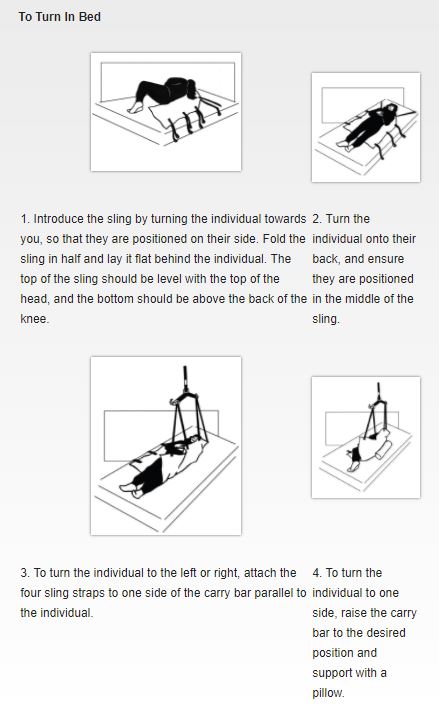 To Turn In Bed

1. Introduce the sling by turning the individual towards you, so that they are positioned on their side. Fold the sling in half and lay it flat behind the individual. The top of the sling should be level with the top of the head, and the bottom should be above the back of the knee.

2. Turn the individual onto their back, and ensure they are positioned in the middle of the sling.

3. To turn the individual to the left or right, attach the four sling straps to one side of the carry bar parallel to the individual.

4. To turn the individual to one side, raise the carry bar to the desired position and support with a pillow.