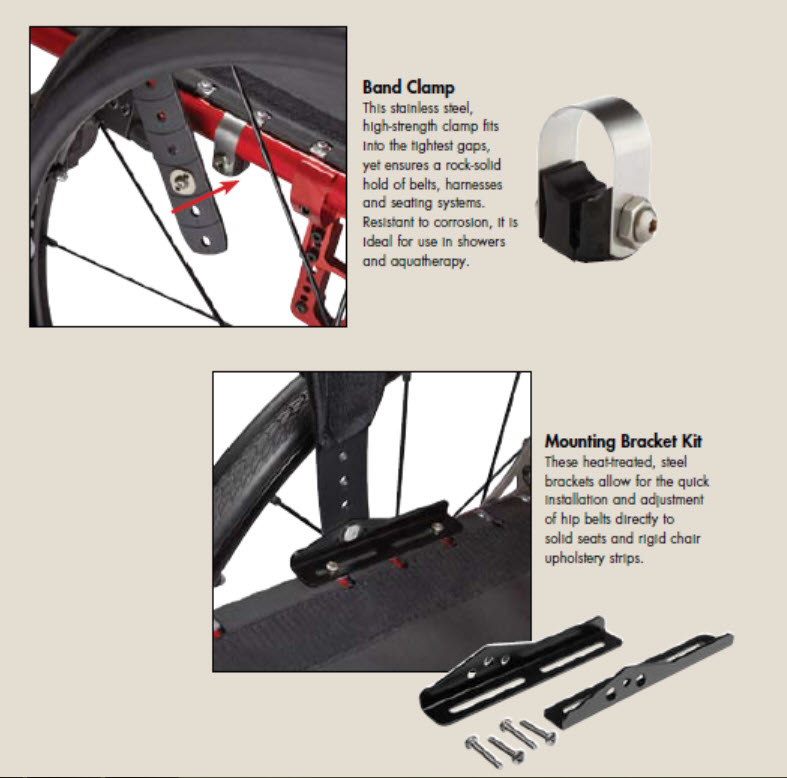 Band Clamp

This stainless steel, high-strength clamp fits into the tightest gaps, yet ensures a rock-solid hold of belts, harnesses and seating systems. Resistant to corrosion, it is ideal for use in showers and aquatherapy.

Mounting Bracket Kit

These heat-treated, steel brackets allow for the quick installation and adjustment of hip belts directly to solid seats and rigid chair upholstery strips.