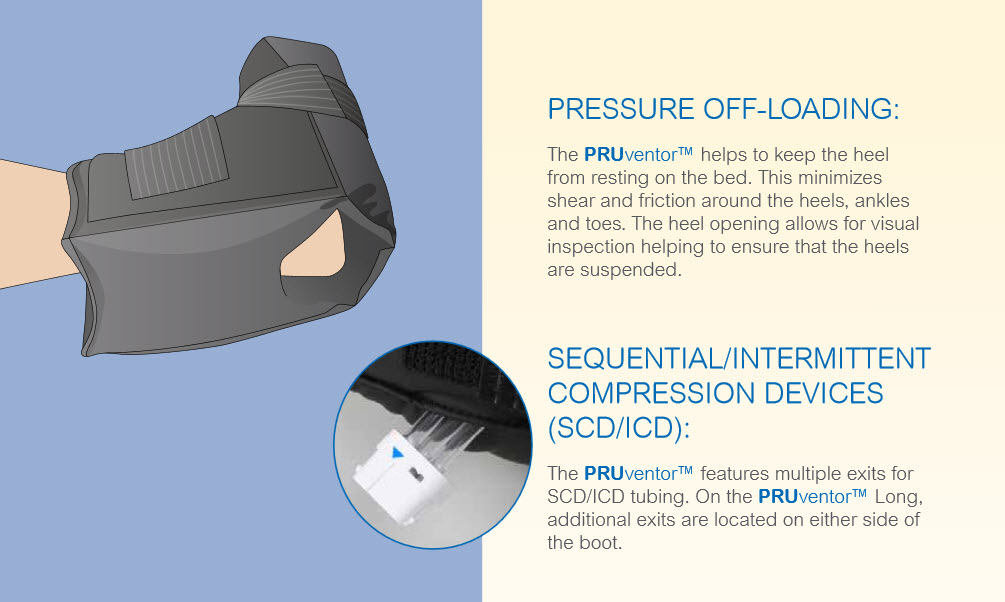 PRESSURE OFF-LOADING:

The PRUventor™ helps to keep the heel from resting on the bed. This minimizes shear and friction around the heels, ankles and toes. The heel opening allows for visual inspection helping to ensure that the heels are suspended.

SEQUENTIAL/INTERMITTENT COMPRESSION DEVICES (SCD/ICD):

The PRUventor™ features multiple exits for SCD/ICD tubing. On the PRUventor™ Long, additional exits are located on either side of the boot.