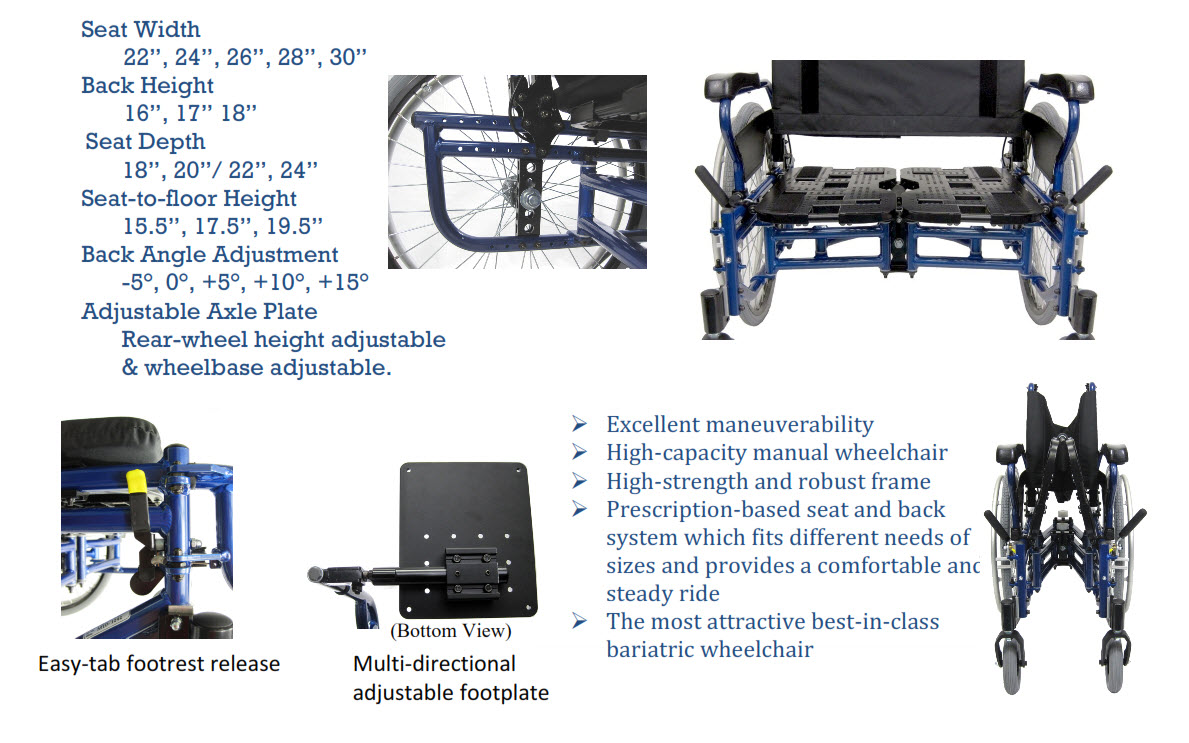 Seat Width
22", 24", 26", 28", 30"
Back Height
16", 17" 18"
Seat Depth
18", 20"/ 22", 24"
Seat-to-floor Height
15.5", 17.5", 19.5"
Back Angle Adjustment
-5°, 0°, +5°, +10°, +15°
Adjustable Axle Plate
Rear-wheel height adjustable & wheelbase adjustable.

Easy-tab footrest release

(Bottom View)

Multi-directional adjustable footplate

➢ Excellent maneuverability
➢ High-capacity manual wheelchair
➢ High-strength and robust frame
➢ Prescription-based seat and back system which fits different needs of sizes and provides a comfortable and steady ride
➢ The most attractive best-in-class bariatric wheelchair