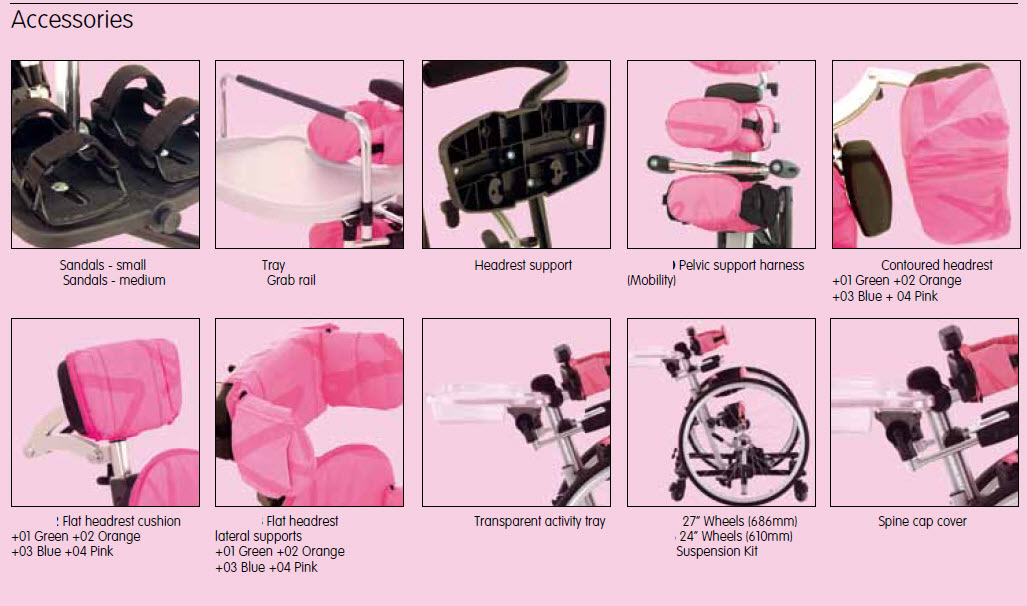 Accessories

Sandals - small
Sandals - medium

Tray
Grab rail

Headrest support

Pelvic support harness (Mobility)

Contoured headrest
+01 Green +02 Orange
+03 Blue + 04 Pink

Flat headrest cushion
+01 Green +02 Orange
+03 Blue +04 Pink

Flat headrest lateral supports
+01 Green +02 Orange
+03 Blue +04 Pink

Transparent activity tray

27" Wheels (686mm)
24" Wheels (610mm)
Suspension Kit

Spine cap cover