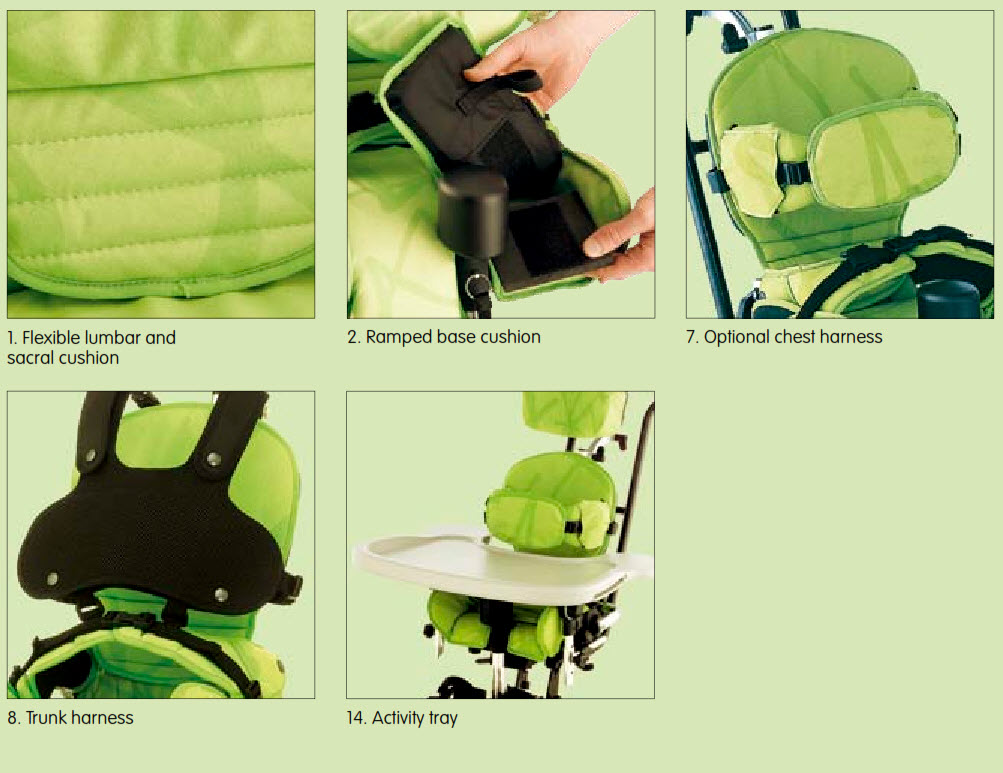 1. Flexible lumbar and sacral cushion

2. Ramped base cushion

7. Optional chest harness

8. Trunk harness

14. Activity tray