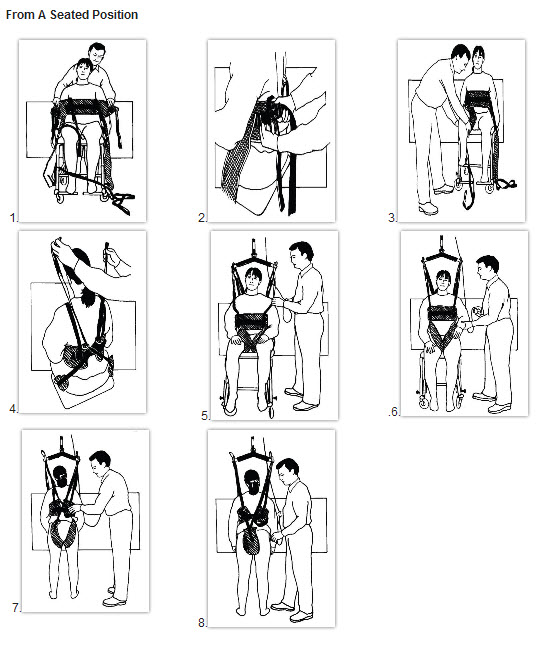 From A Seated Position

1.

2.

3.

4.

5.

.6.

7.

8.