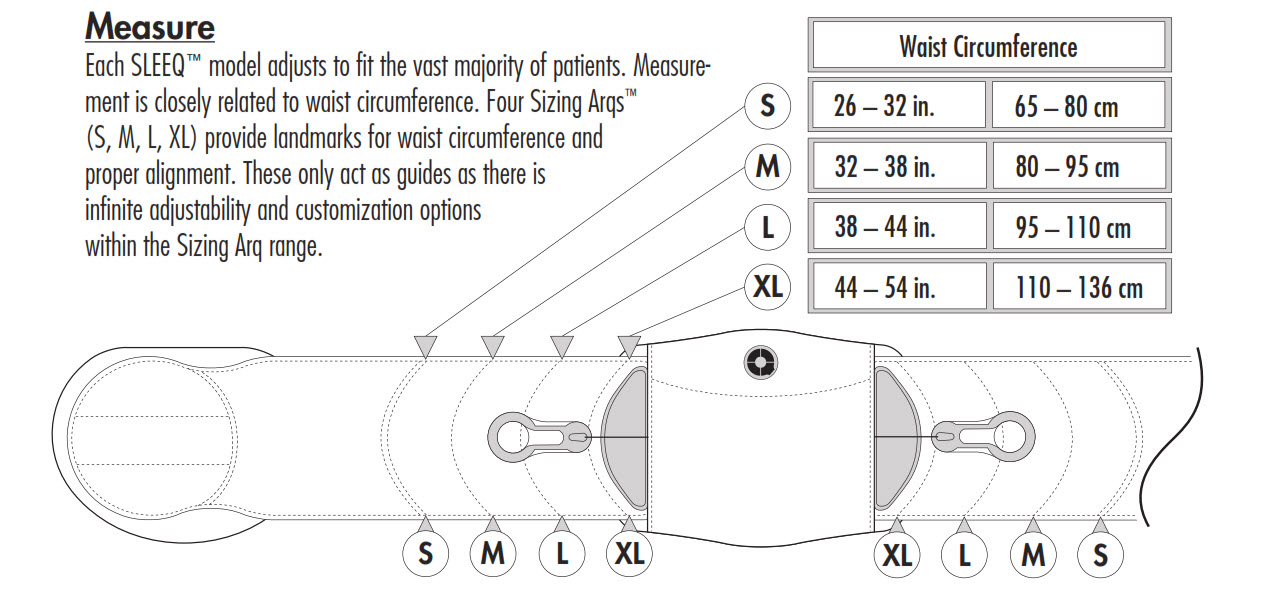 Measure

Each SLEEQ™ model adjusts to fit the vast majority of patients. Measurement is closely related to waist circumference. Four Sizing Arqs™ (S, M, L, XL) provide landmarks for waist circumference and proper alignment. These only act as guides as there is infinite adjustability and customization options within the Sizing Arq range.

| | Waist Circumference | |
|---|---|---|
| S | 26 – 32 in. | 65 – 80 cm |
| M | 32 – 38 in. | 80 – 95 cm |
| L | 38 – 44 in. | 95 – 110 cm |
| XL | 44 – 54 in. | 110 – 136 cm |

S M L XL XL L M S