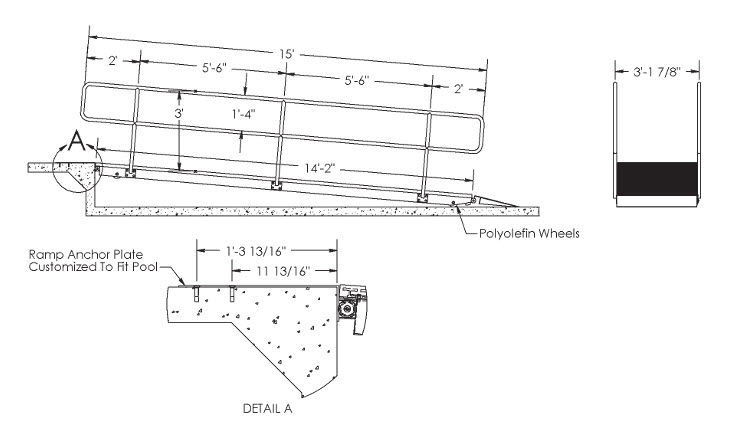 15'

2'

5'-6"

5'-6"

2'

3'

1'-4"

A

14'-2"

Polyolefin Wheels

3'-1 7/8"

Ramp Anchor Plate Customized To Fit Pool

1'-3 13/16"

11 13/16"

DETAIL A