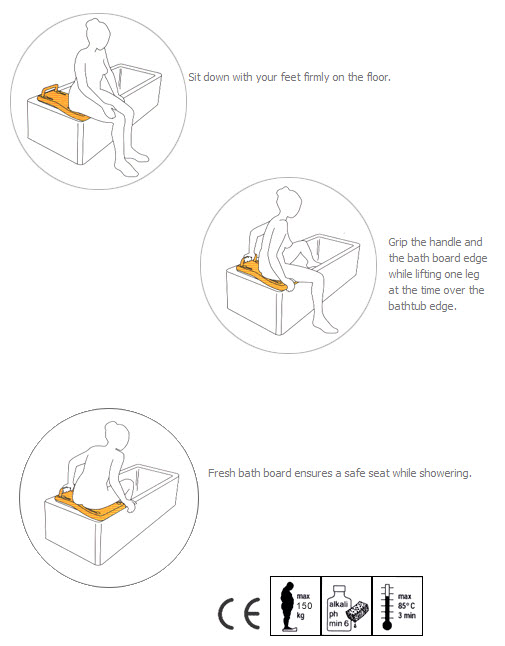 Sit down with your feet firmly on the floor.

Grip the handle and the bath board edge while lifting one leg at the time over the bathtub edge.

Fresh bath board ensures a safe seat while showering.

CE

max 150 kg

alkali ph min 6

max 85° C 3 min