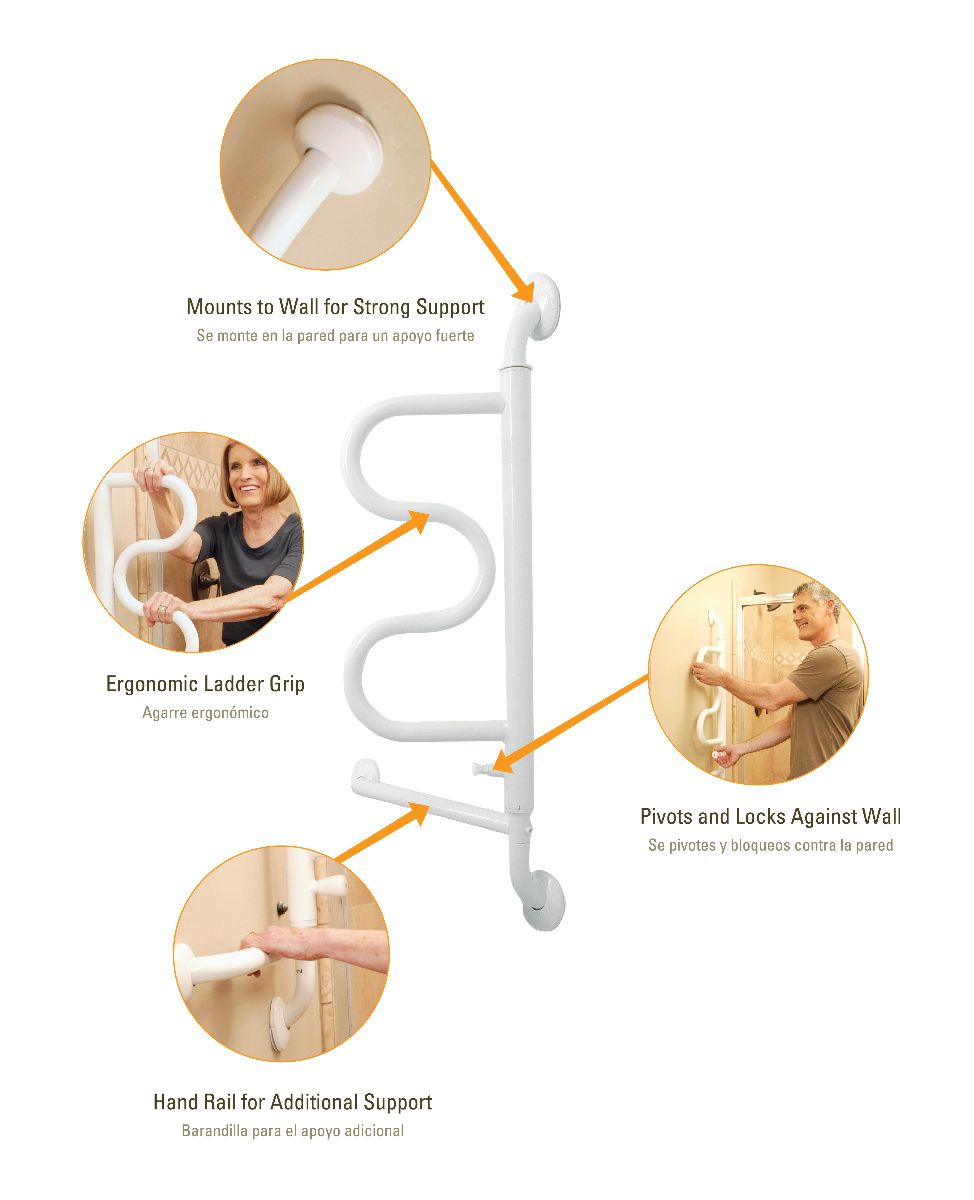 Mounts to Wall for Strong Support
Se monte en la pared para un apoyo fuerte

Ergonomic Ladder Grip
Agarre ergonómico

Pivots and Locks Against Wall
Se pivotes y bloqueos contra la pared

Hand Rail for Additional Support
Barandilla para el apoyo adicional