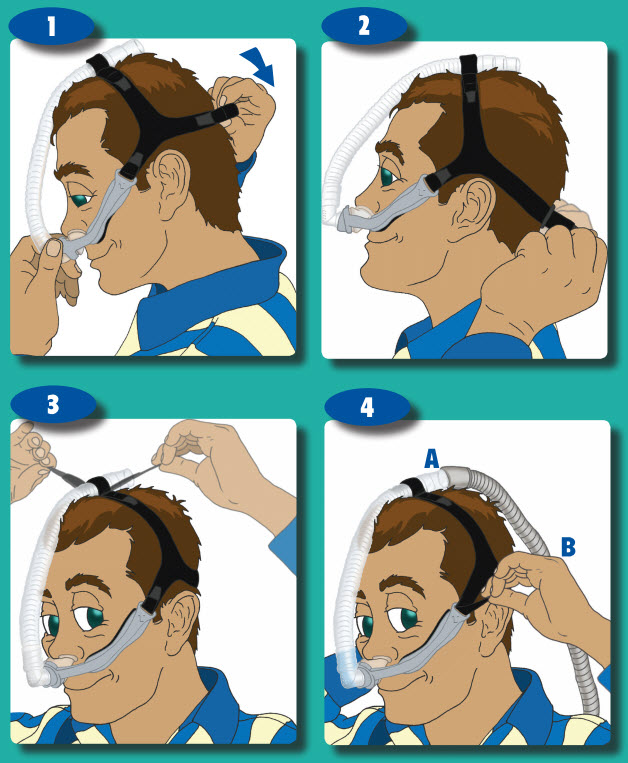 1

2

3

4

A

B