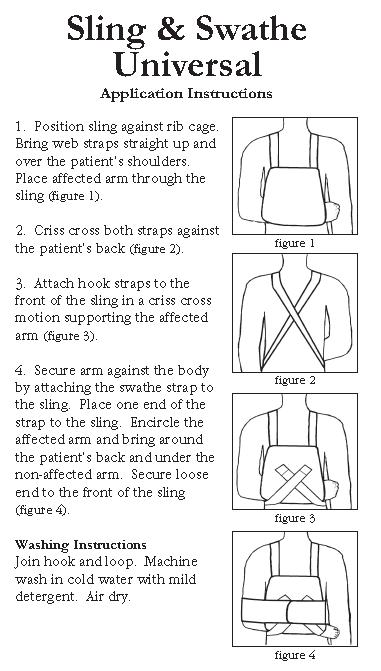 Sling & Swathe Universal

Application Instructions

1. Position sling against rib cage. Bring web straps straight up and over the patient's shoulders. Place affected arm through the sling (figure 1).

2. Criss cross both straps against the patient's back (figure 2).

3. Attach hook straps to the front of the sling in a criss cross motion supporting the affected arm (figure 3).

4. Secure arm against the body by attaching the swathe strap to the sling. Place one end of the strap to the sling. Encircle the affected arm and bring around the patient's back and under the non-affected arm. Secure loose end to the front of the sling (figure 4).

Washing Instructions
Join hook and loop. Machine wash in cold water with mild detergent. Air dry.

figure 1

figure 2

figure 3

figure 4