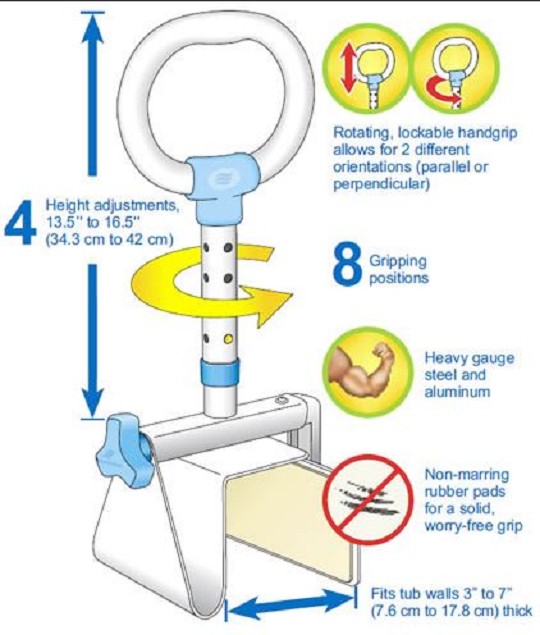 Rotating, lockable handgrip allows for 2 different orientations (parallel or perpendicular)

4 Height adjustments, 13.5" to 16.5" (34.3 cm to 42 cm)

8 Gripping positions

Heavy gauge steel and aluminum

Non-marring rubber pads for a solid, worry-free grip

Fits tub walls 3" to 7" (7.6 cm to 17.8 cm) thick