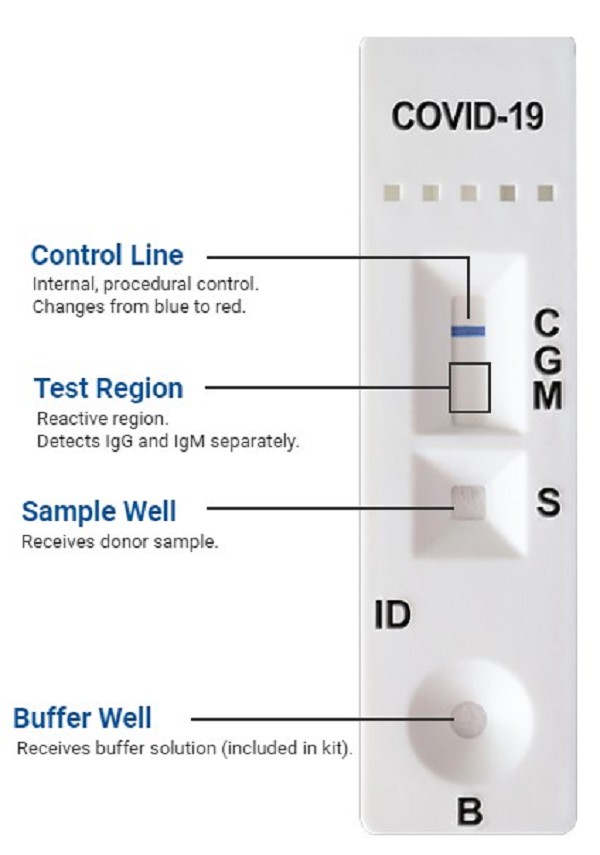 COVID-19

Control Line
Internal, procedural control.
Changes from blue to red.

C
G
M

Test Region
Reactive region.
Detects IgG and IgM separately.

Sample Well
Receives donor sample.

S

ID

Buffer Well
Receives buffer solution (included in kit).

B