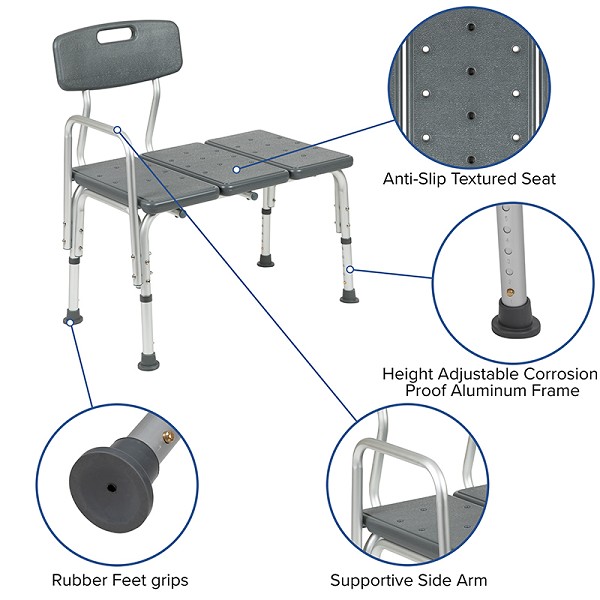 Anti-Slip Textured Seat

Height Adjustable Corrosion Proof Aluminum Frame

Rubber Feet grips

Supportive Side Arm