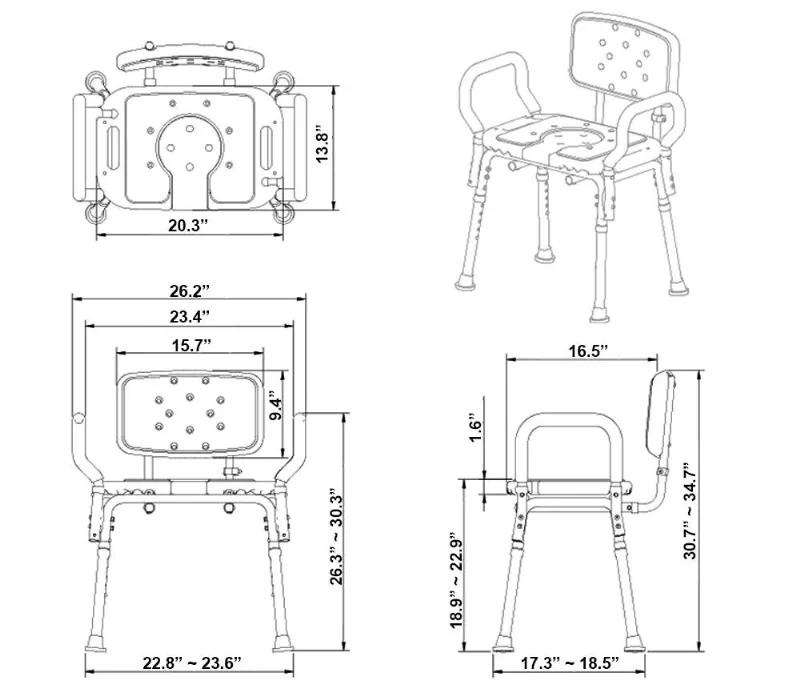 13.8"
20.3"
26.2"
23.4"
15.7"
9.4"
26.3" ~ 30.3"
22.8" ~ 23.6"
16.5"
1.6"
18.9" ~ 22.9"
30.7" ~ 34.7"
17.3" ~ 18.5"