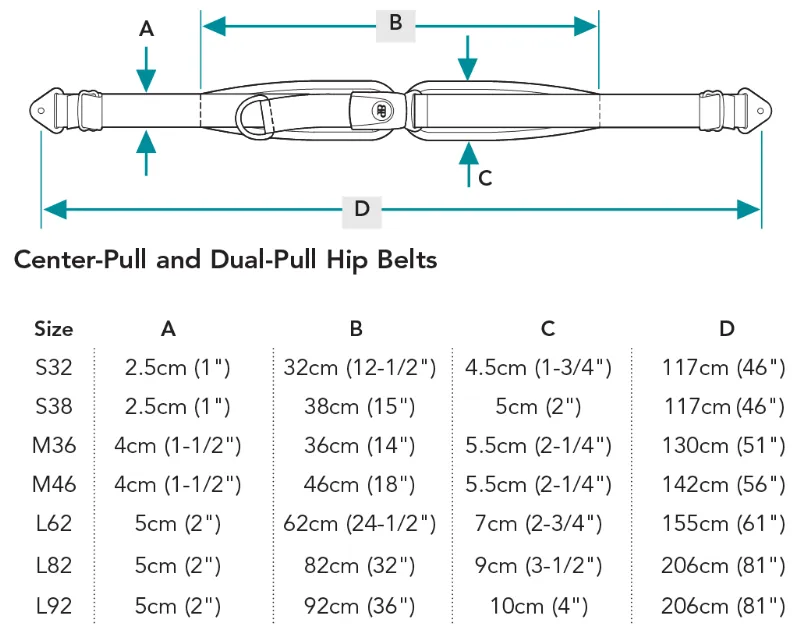 A

B

C

D

Center-Pull and Dual-Pull Hip Belts

| Size | A | B | C | D |
|---|---|---|---|---|
| S32 | 2.5cm (1") | 32cm (12-1/2") | 4.5cm (1-3/4") | 117cm (46") |
| S38 | 2.5cm (1") | 38cm (15") | 5cm (2") | 117cm (46") |
| M36 | 4cm (1-1/2") | 36cm (14") | 5.5cm (2-1/4") | 130cm (51") |
| M46 | 4cm (1-1/2") | 46cm (18") | 5.5cm (2-1/4") | 142cm (56") |
| L62 | 5cm (2") | 62cm (24-1/2") | 7cm (2-3/4") | 155cm (61") |
| L82 | 5cm (2") | 82cm (32") | 9cm (3-1/2") | 206cm (81") |
| L92 | 5cm (2") | 92cm (36") | 10cm (4") | 206cm (81") |