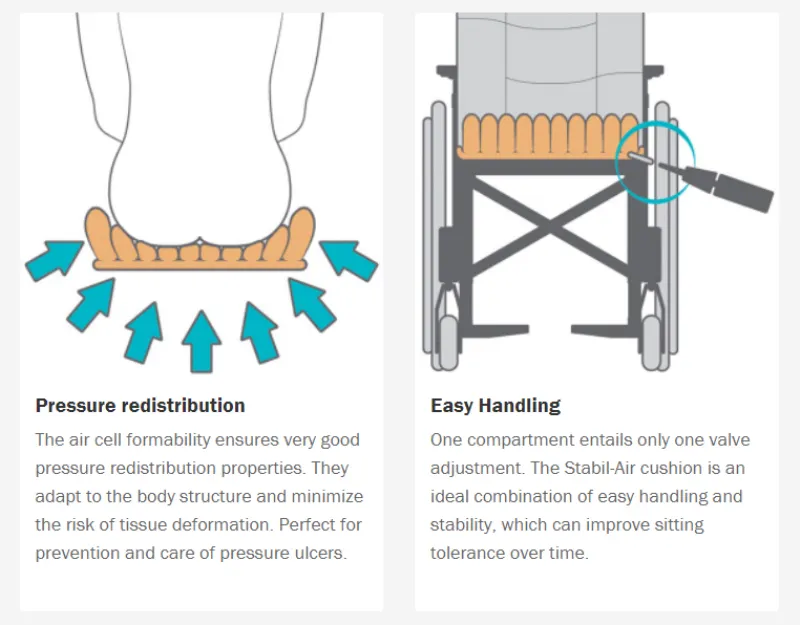 Pressure redistribution

The air cell formability ensures very good pressure redistribution properties. They adapt to the body structure and minimize the risk of tissue deformation. Perfect for prevention and care of pressure ulcers.

Easy Handling

One compartment entails only one valve adjustment. The Stabil-Air cushion is an ideal combination of easy handling and stability, which can improve sitting tolerance over time.