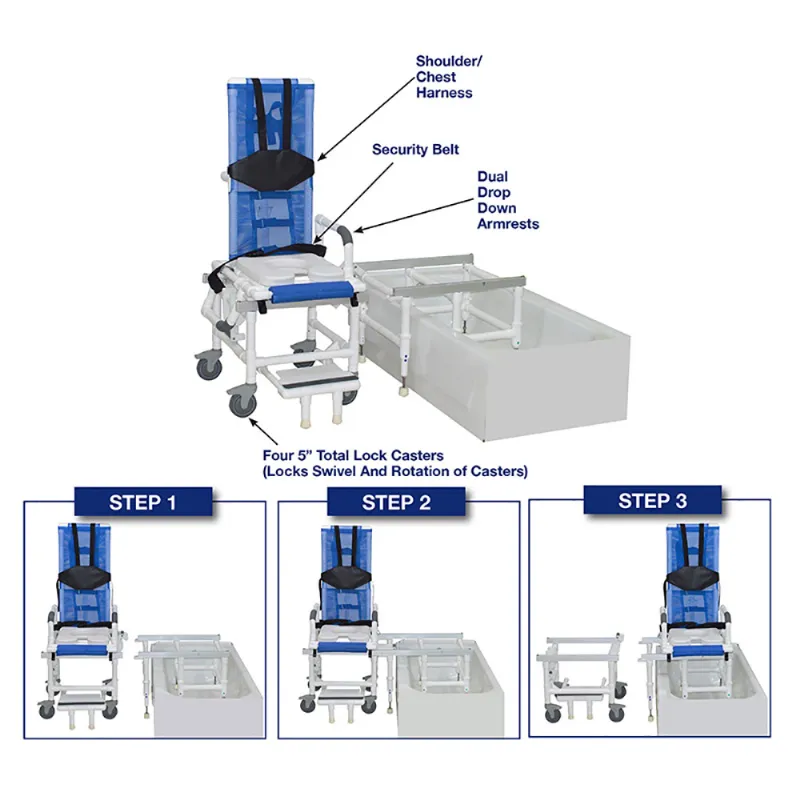 Shoulder/
Chest
Harness

Security Belt

Dual
Drop
Down
Armrests

Four 5" Total Lock Casters
(Locks Swivel And Rotation of Casters)

STEP 1

STEP 2

STEP 3