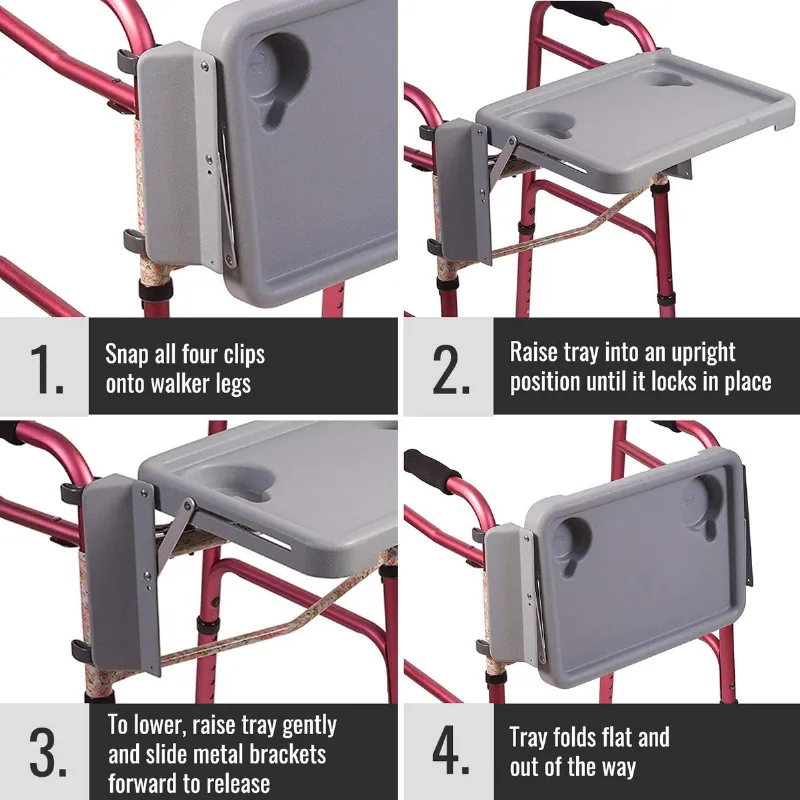 1.

Snap all four clips onto walker legs

2.

Raise tray into an upright position until it locks in place

3.

To lower, raise tray gently and slide metal brackets forward to release

4.

Tray folds flat and out of the way