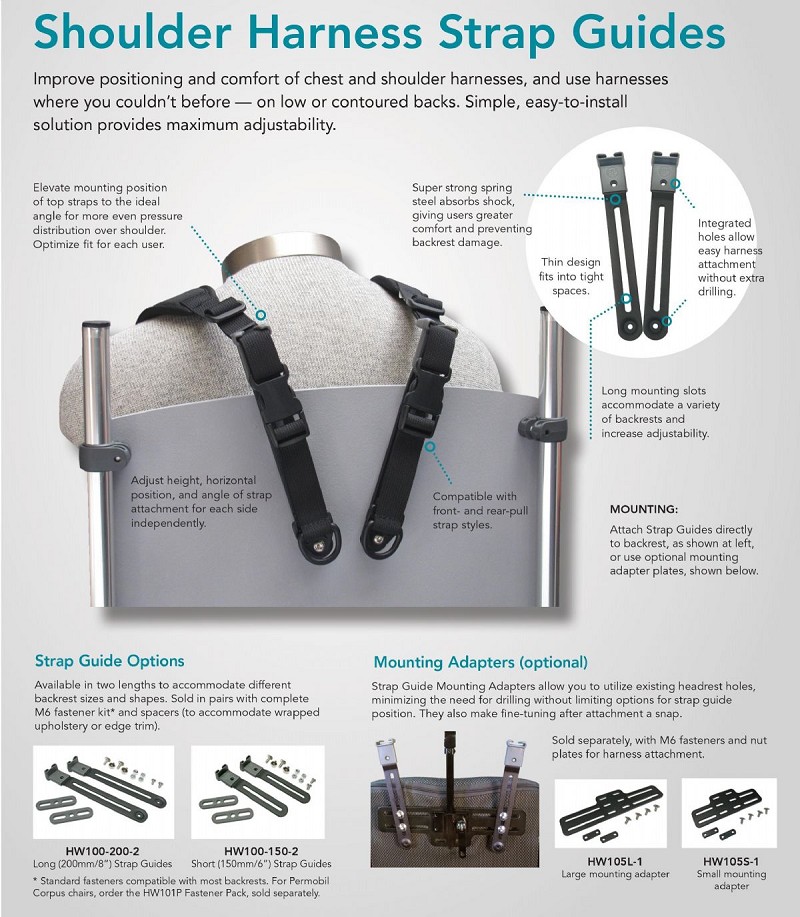 Shoulder Harness Strap Guides

Improve positioning and comfort of chest and shoulder harnesses, and use harnesses where you couldn't before — on low or contoured backs. Simple, easy-to-install solution provides maximum adjustability.

Elevate mounting position of top straps to the ideal angle for more even pressure distribution over shoulder. Optimize fit for each user.

Super strong spring steel absorbs shock, giving users greater comfort and preventing backrest damage.

Thin design fits into tight spaces.

Integrated holes allow easy harness attachment without extra drilling.

Long mounting slots accommodate a variety of backrests and increase adjustability.

Adjust height, horizontal position, and angle of strap attachment for each side independently.

Compatible with front- and rear-pull strap styles.

MOUNTING:
Attach Strap Guides directly to backrest, as shown at left, or use optional mounting adapter plates, shown below.

Strap Guide Options

Available in two lengths to accommodate different backrest sizes and shapes. Sold in pairs with complete M6 fastener kit* and spacers (to accommodate wrapped upholstery or edge trim).

HW100-200-2
Long (200mm/8") Strap Guides

HW100-150-2
Short (150mm/6") Strap Guides

* Standard fasteners compatible with most backrests. For Permobil Corpus chairs, order the HW101P Fastener Pack, sold separately.

Mounting Adapters (optional)

Strap Guide Mounting Adapters allow you to utilize existing headrest holes, minimizing the need for drilling without limiting options for strap guide position. They also make fine-tuning after attachment a snap.

Sold separately, with M6 fasteners and nut plates for harness attachment.

HW105L-1
Large mounting adapter

HW105S-1
Small mounting adapter