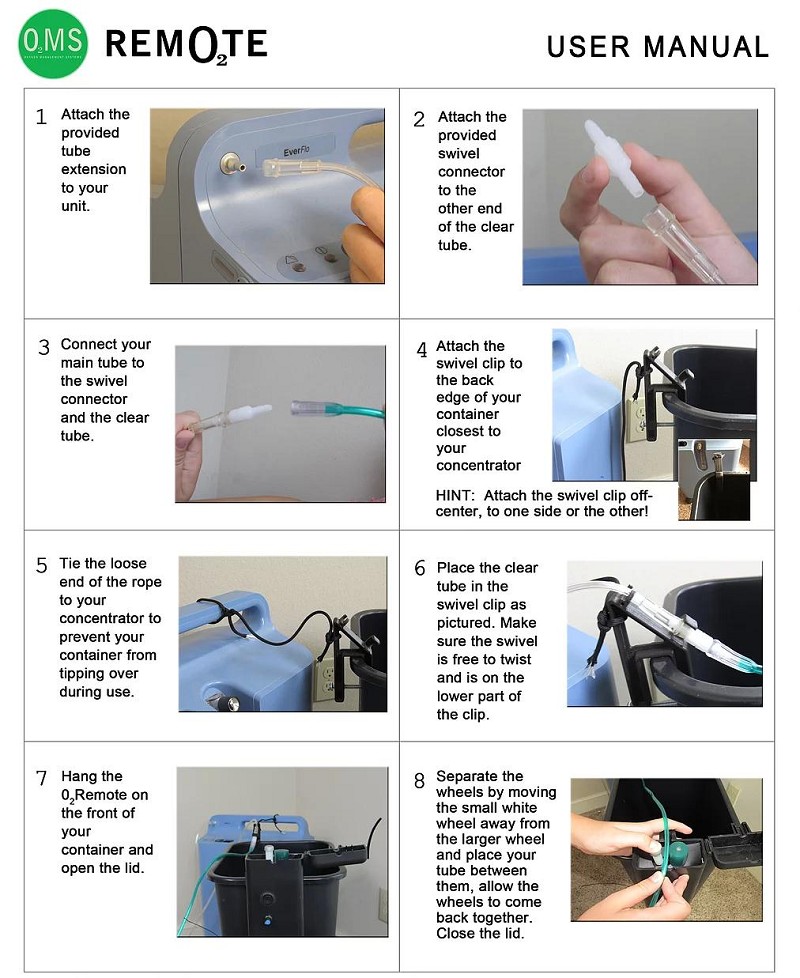 $O_2MS$ REM$O_2$TE

USER MANUAL

1 Attach the provided tube extension to your unit.

EverFlo

2 Attach the provided swivel connector to the other end of the clear tube.

3 Connect your main tube to the swivel connector and the clear tube.

4 Attach the swivel clip to the back edge of your container closest to your concentrator

HINT: Attach the swivel clip off-center, to one side or the other!

5 Tie the loose end of the rope to your concentrator to prevent your container from tipping over during use.

6 Place the clear tube in the swivel clip as pictured. Make sure the swivel is free to twist and is on the lower part of the clip.

7 Hang the $0_2$Remote on the front of your container and open the lid.

8 Separate the wheels by moving the small white wheel away from the larger wheel and place your tube between them, allow the wheels to come back together. Close the lid.