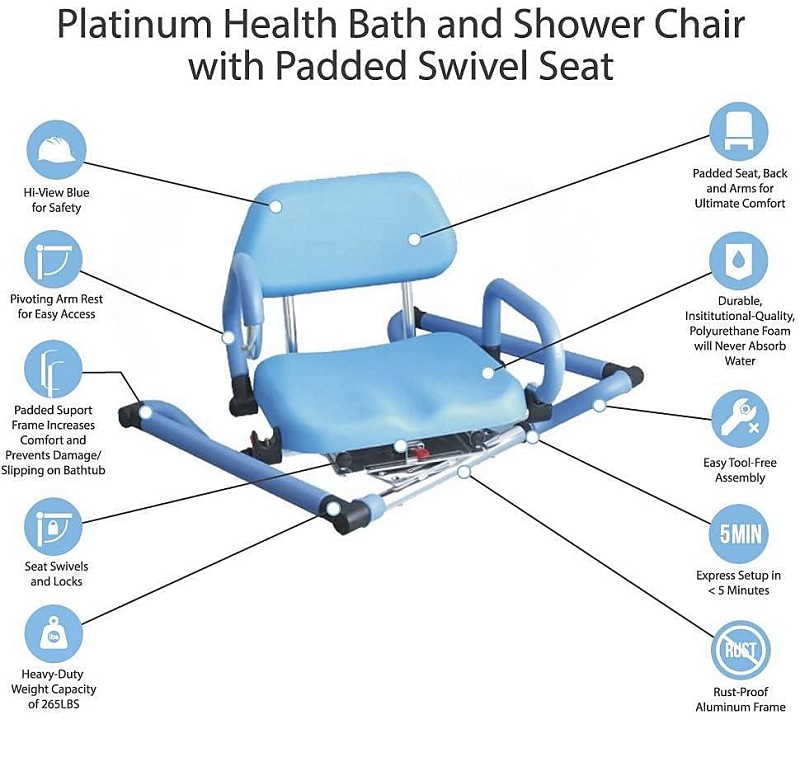 Platinum Health Bath and Shower Chair with Padded Swivel Seat

Hi-View Blue for Safety

Pivoting Arm Rest for Easy Access

Padded Suport Frame Increases Comfort and Prevents Damage/ Slipping on Bathtub

Seat Swivels and Locks

lbs

Heavy-Duty Weight Capacity of 265LBS

Padded Seat, Back and Arms for Ultimate Comfort

Durable, Insititutional-Quality, Polyurethane Foam will Never Absorb Water

Easy Tool-Free Assembly

5MIN

Express Setup in < 5 Minutes

RUST

Rust-Proof Aluminum Frame