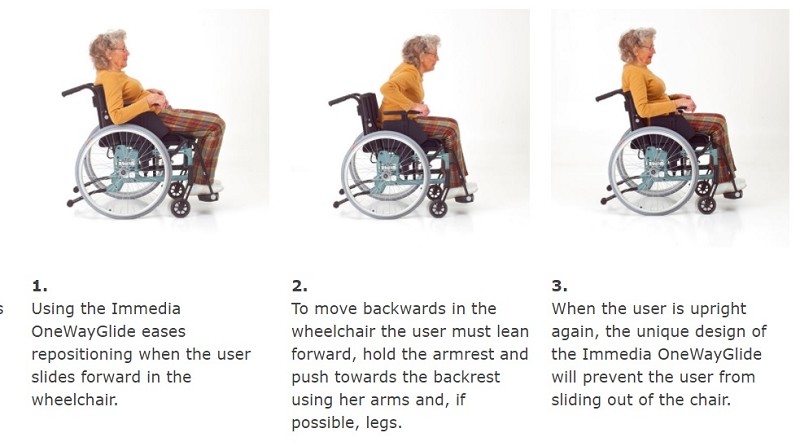 s

1.
Using the Immedia OneWayGlide eases repositioning when the user slides forward in the wheelchair.

2.
To move backwards in the wheelchair the user must lean forward, hold the armrest and push towards the backrest using her arms and, if possible, legs.

3.
When the user is upright again, the unique design of the Immedia OneWayGlide will prevent the user from sliding out of the chair.