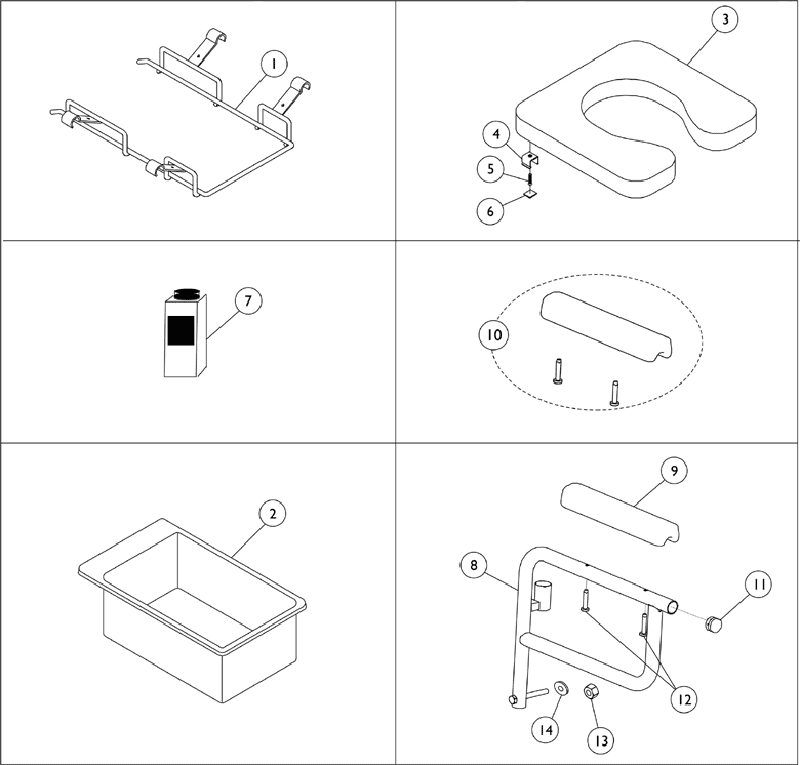 1
3
4
5
6
7
10
2
9
8
11
12
14
13