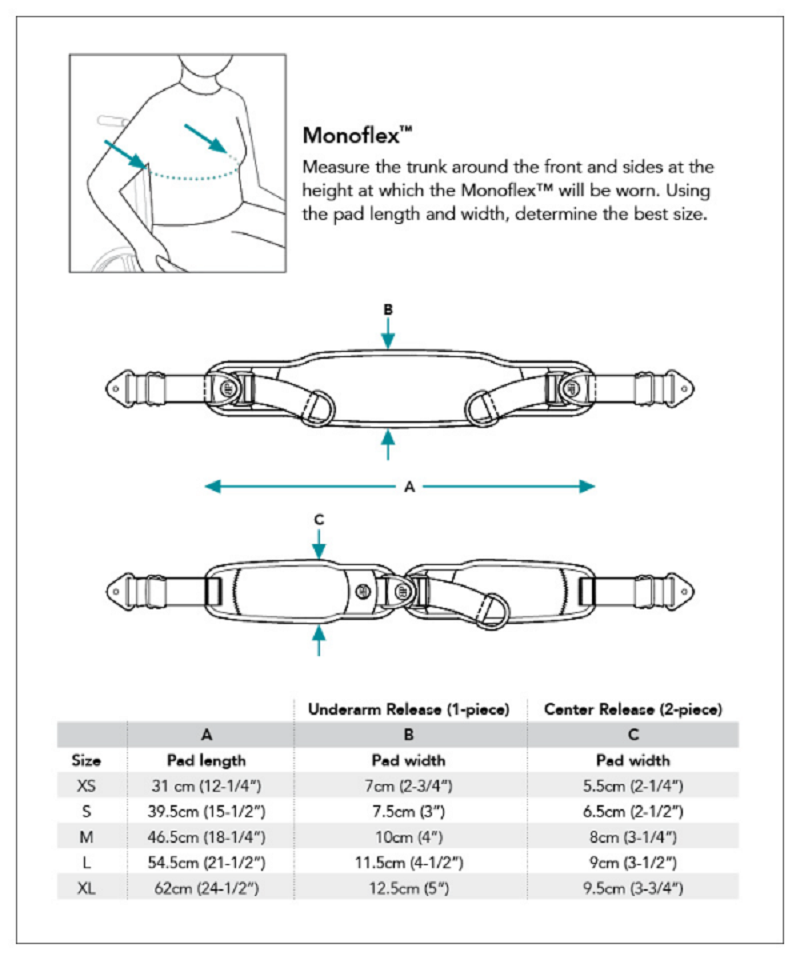 Monoflex™

Measure the trunk around the front and sides at the height at which the Monoflex™ will be worn. Using the pad length and width, determine the best size.

B

A

C

|  |  | Underarm Release (1-piece) | Center Release (2-piece) |
|---|---|---|---|
|  | A | B | C |
| Size | Pad length | Pad width | Pad width |
| XS | 31 cm (12-1/4") | 7cm (2-3/4") | 5.5cm (2-1/4") |
| S | 39.5cm (15-1/2") | 7.5cm (3") | 6.5cm (2-1/2") |
| M | 46.5cm (18-1/4") | 10cm (4") | 8cm (3-1/4") |
| L | 54.5cm (21-1/2") | 11.5cm (4-1/2") | 9cm (3-1/2") |
| XL | 62cm (24-1/2") | 12.5cm (5") | 9.5cm (3-3/4") |