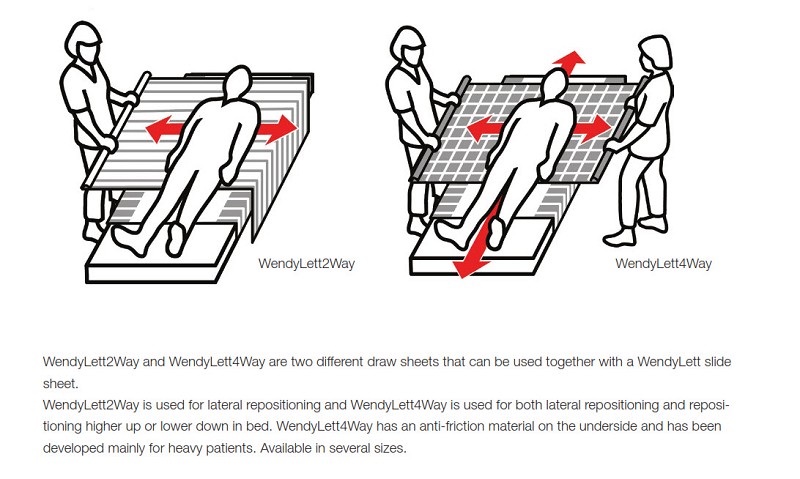 WendyLett2Way

WendyLett4Way

WendyLett2Way and WendyLett4Way are two different draw sheets that can be used together with a WendyLett slide sheet.
WendyLett2Way is used for lateral repositioning and WendyLett4Way is used for both lateral repositioning and repositioning higher up or lower down in bed. WendyLett4Way has an anti-friction material on the underside and has been developed mainly for heavy patients. Available in several sizes.