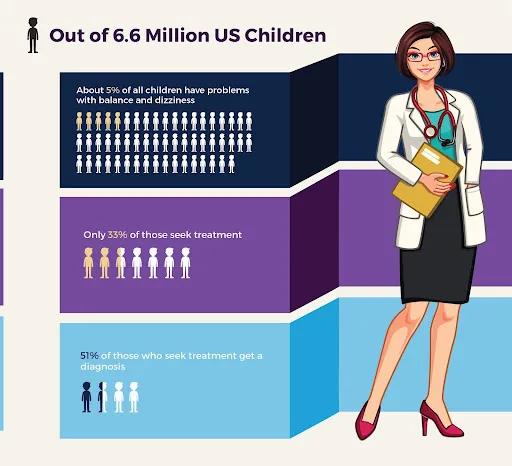 Out of 6.6 Million US Children

About 5% of all children have problems with balance and dizziness

Only 33% of those seek treatment

51% of those who seek treatment get a diagnosis