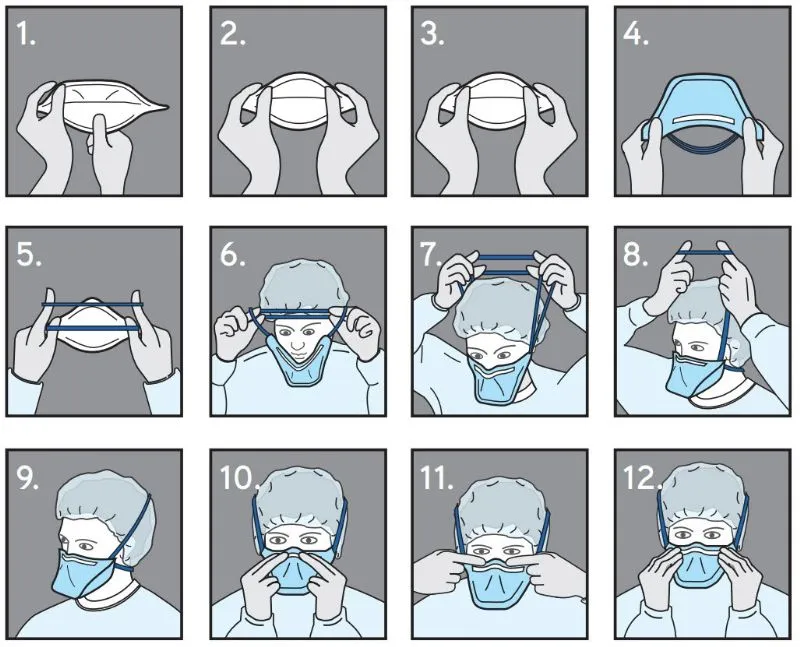 1.

2.

3.

4.

5.

6.

7.

8.

9.

10.

11.

12.