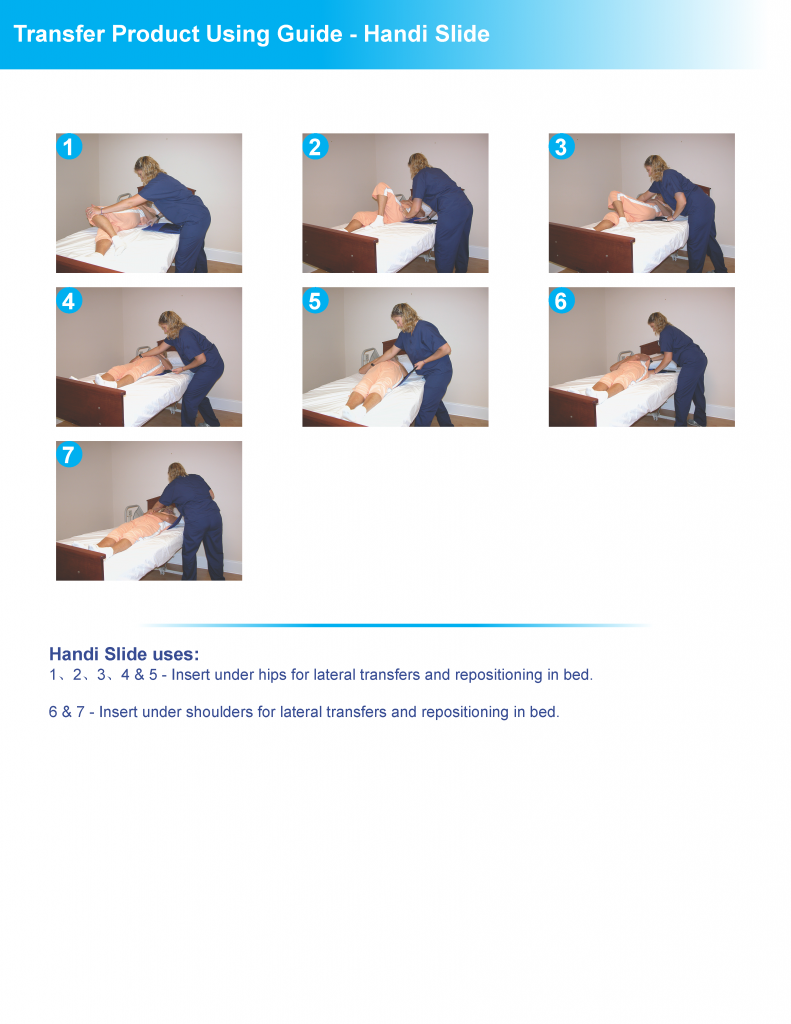 Transfer Product Using Guide - Handi Slide

1

2

3

4

5

6

7

Handi Slide uses:
1、2、3、4 & 5 - Insert under hips for lateral transfers and repositioning in bed.

6 & 7 - Insert under shoulders for lateral transfers and repositioning in bed.