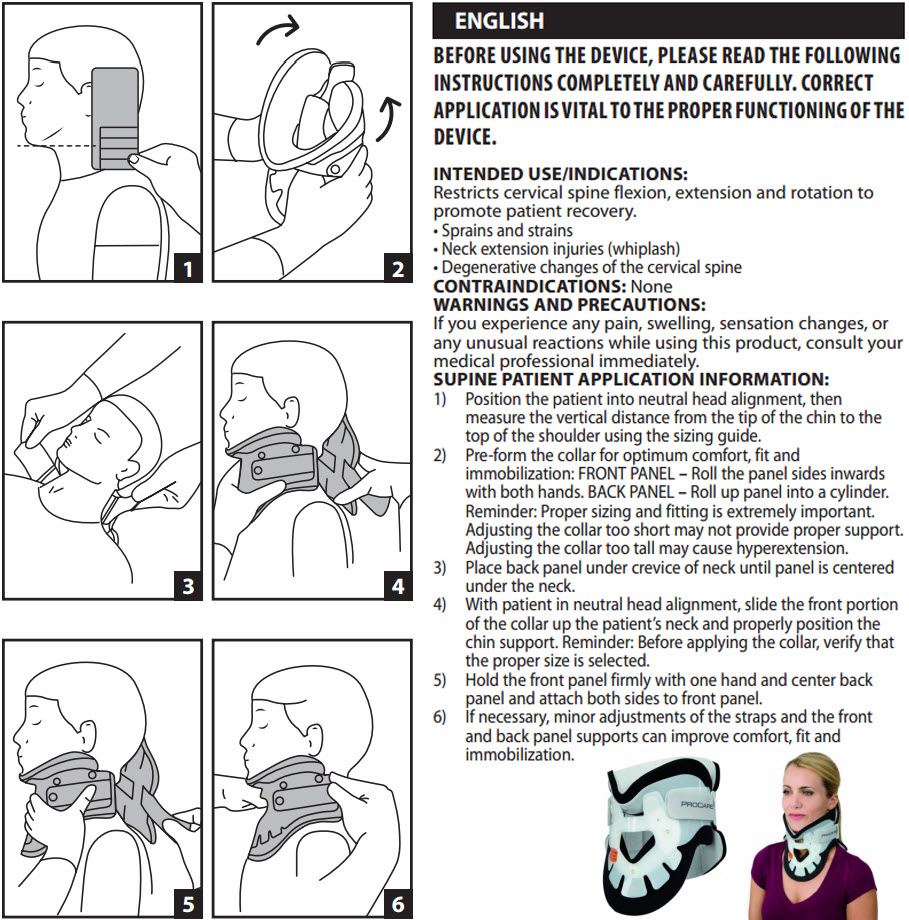 1

2

3

4

5

6

ENGLISH

BEFORE USING THE DEVICE, PLEASE READ THE FOLLOWING INSTRUCTIONS COMPLETELY AND CAREFULLY. CORRECT APPLICATION IS VITAL TO THE PROPER FUNCTIONING OF THE DEVICE.

INTENDED USE/INDICATIONS:
Restricts cervical spine flexion, extension and rotation to promote patient recovery.
• Sprains and strains
• Neck extension injuries (whiplash)
• Degenerative changes of the cervical spine
CONTRAINDICATIONS: None
WARNINGS AND PRECAUTIONS:
If you experience any pain, swelling, sensation changes, or any unusual reactions while using this product, consult your medical professional immediately.
SUPINE PATIENT APPLICATION INFORMATION:
1) Position the patient into neutral head alignment, then measure the vertical distance from the tip of the chin to the top of the shoulder using the sizing guide.
2) Pre-form the collar for optimum comfort, fit and immobilization: FRONT PANEL – Roll the panel sides inwards with both hands. BACK PANEL – Roll up panel into a cylinder. Reminder: Proper sizing and fitting is extremely important. Adjusting the collar too short may not provide proper support. Adjusting the collar too tall may cause hyperextension.
3) Place back panel under crevice of neck until panel is centered under the neck.
4) With patient in neutral head alignment, slide the front portion of the collar up the patient's neck and properly position the chin support. Reminder: Before applying the collar, verify that the proper size is selected.
5) Hold the front panel firmly with one hand and center back panel and attach both sides to front panel.
6) If necessary, minor adjustments of the straps and the front and back panel supports can improve comfort, fit and immobilization.

PROCARE