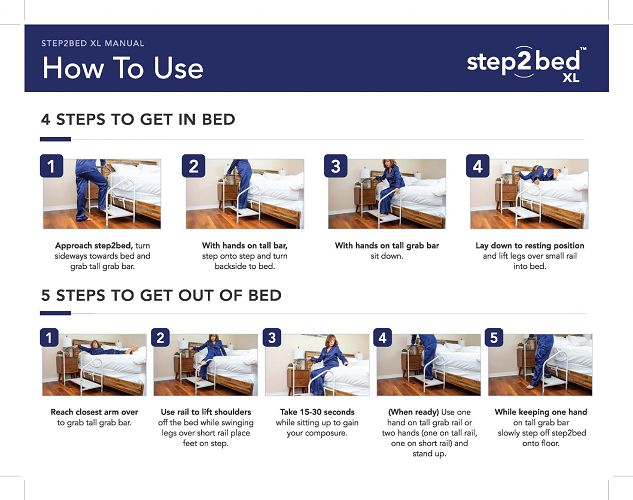 STEP2BED XL MANUAL

How To Use

step2bed™ XL

4 STEPS TO GET IN BED

1

Approach step2bed, turn sideways towards bed and grab tall grab bar.

2

With hands on tall bar, step onto step and turn backside to bed.

3

With hands on tall grab bar sit down.

4

Lay down to resting position and lift legs over small rail into bed.

5 STEPS TO GET OUT OF BED

1

Reach closest arm over to grab tall grab bar.

2

Use rail to lift shoulders off the bed while swinging legs over short rail place feet on step.

3

Take 15-30 seconds while sitting up to gain your composure.

4

(When ready) Use one hand on tall grab rail or two hands (one on tall rail, one on short rail) and stand up.

5

While keeping one hand on tall grab bar slowly step off step2bed onto floor.